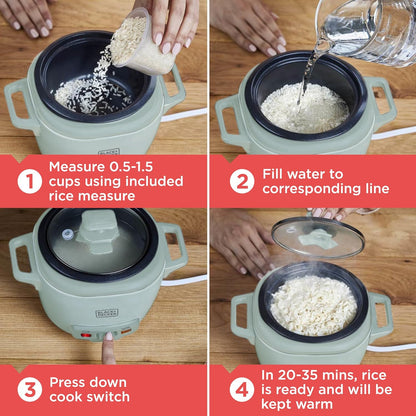 1 Measure 0.5-1.5 cups using included rice measure

2 Fill water to corresponding line

3 Press down cook switch

4 In 20-35 mins, rice is ready and will be kept warm